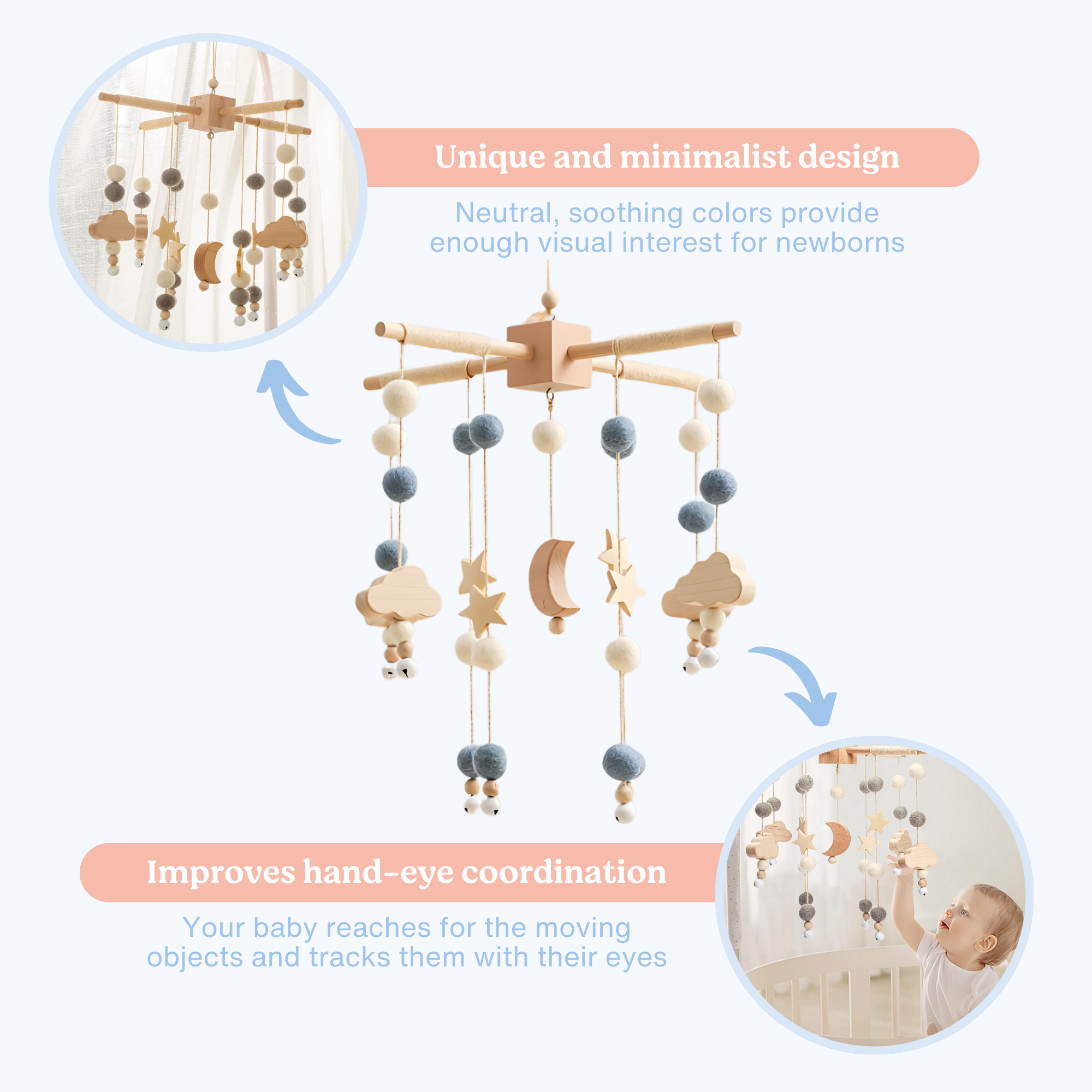 Unique and minimalist design

Neutral, soothing colors provide enough visual interest for newborns

Improves hand-eye coordination

Your baby reaches for the moving objects and tracks them with their eyes