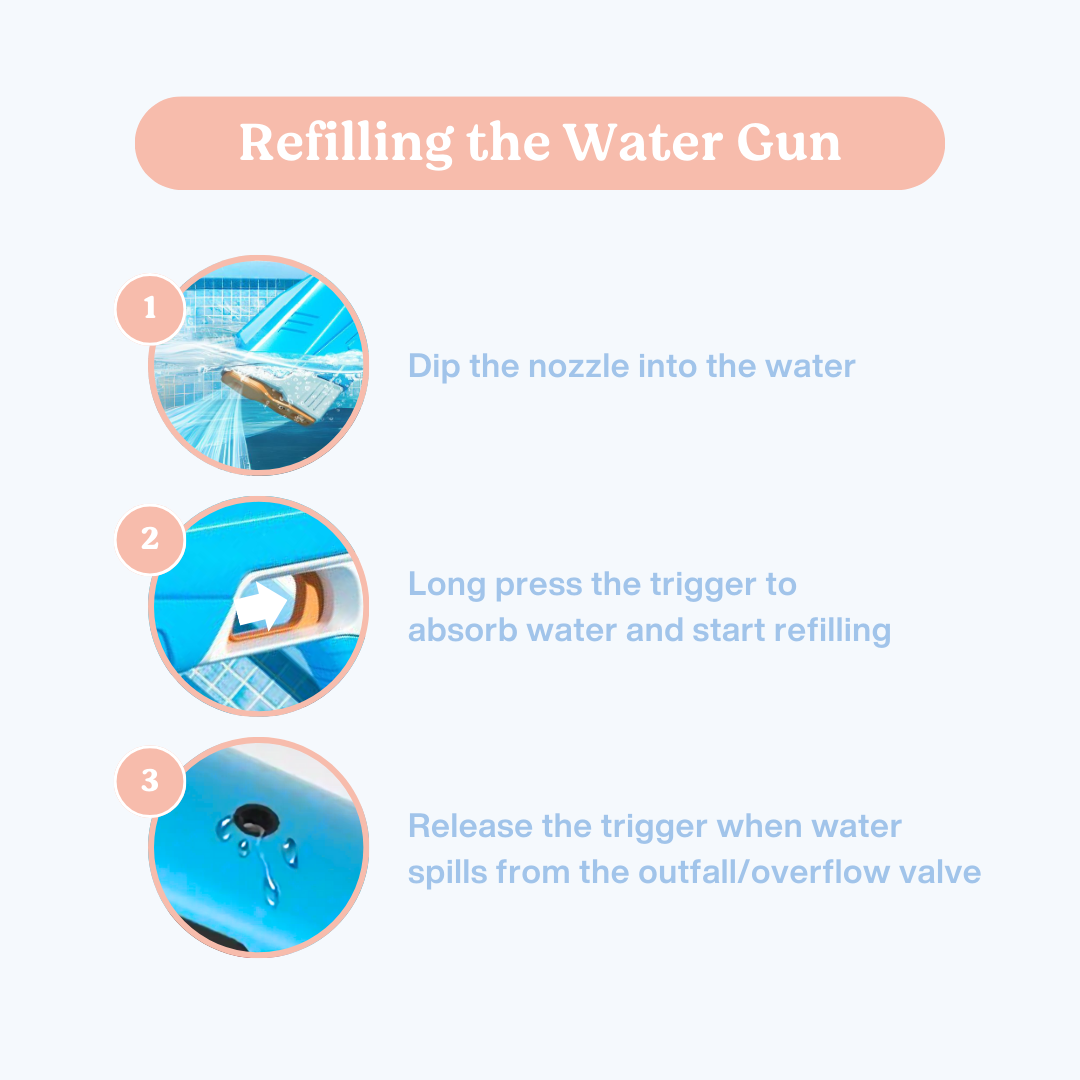 Refilling the Water Gun

1

Dip the nozzle into the water

2

Long press the trigger to absorb water and start refilling

3

Release the trigger when water spills from the outfall/overflow valve